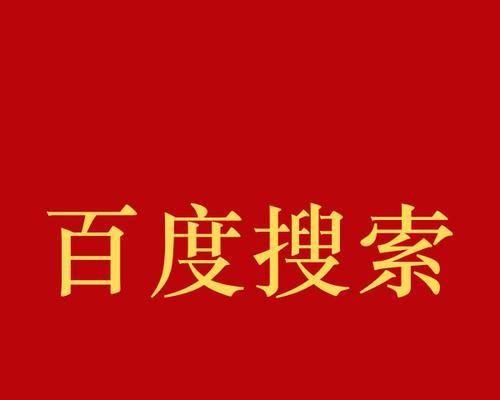 百度搜索