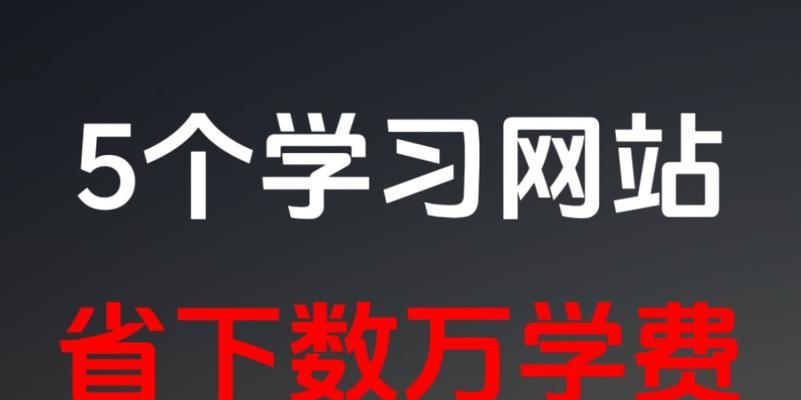 5个学习网站

省下数万学费